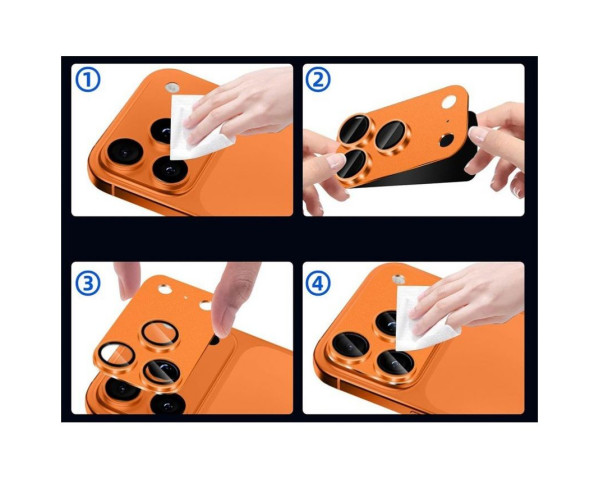 ①
②
③
④