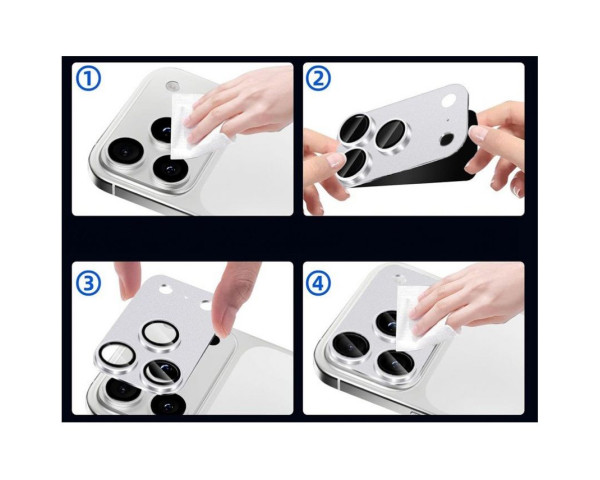 ①
②
③
④